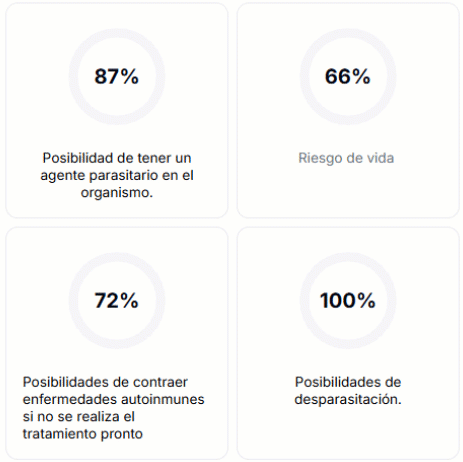 87%

Posibilidad de tener un agente parasitario en el organismo.

66%

Riesgo de vida

72%

Posibilidades de contraer enfermedades autoinmunes si no se realiza el tratamiento pronto

100%

Posibilidades de desparasitación.